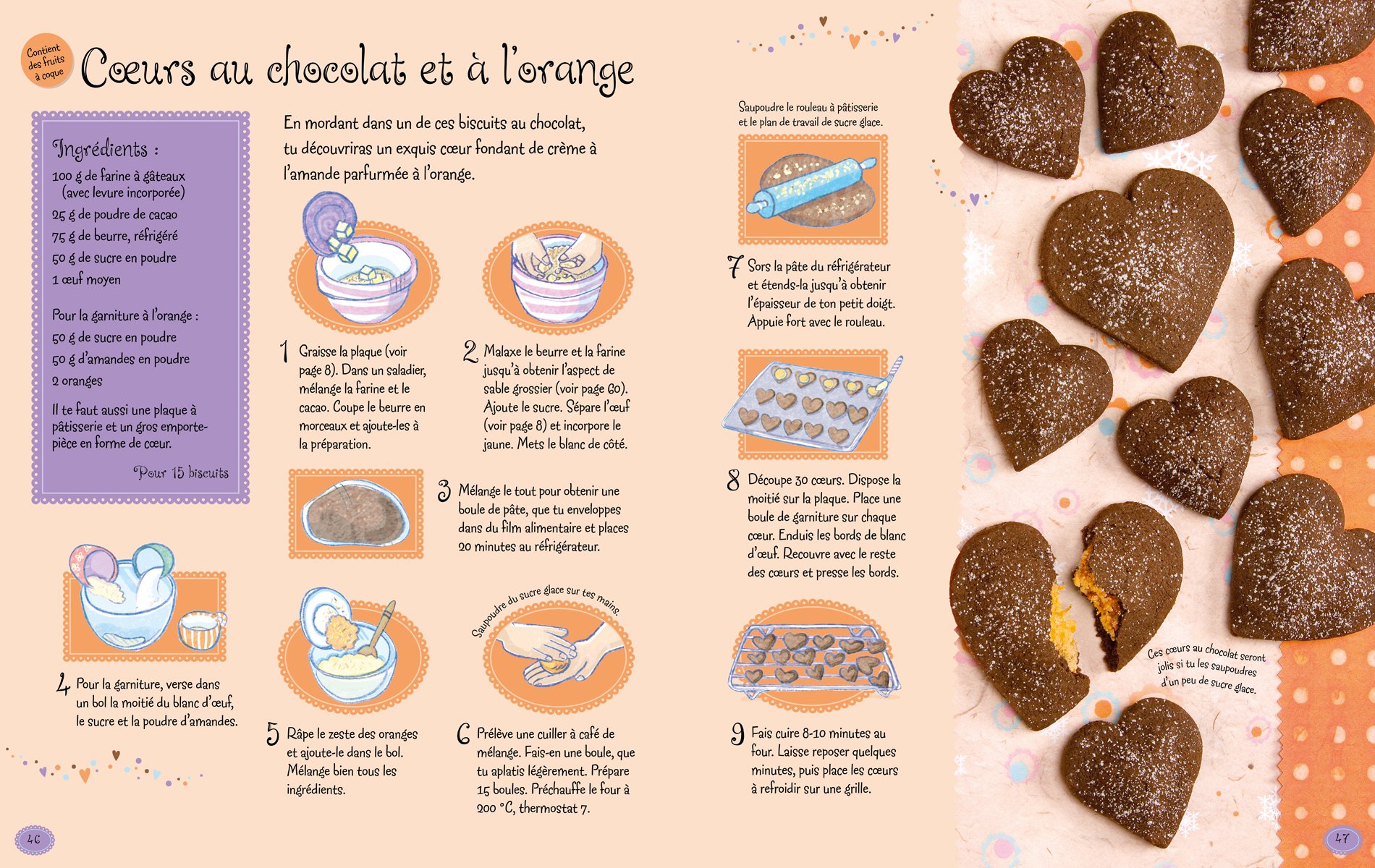 Contient des fruits à coque

Cœurs au chocolat et à l'orange

Ingrédients :
100 g de farine à gâteaux (avec levure incorporée)
25 g de poudre de cacao
75 g de beurre, réfrigéré
50 g de sucre en poudre
1 œuf moyen

Pour la garniture à l'orange :
50 g de sucre en poudre
50 g d'amandes en poudre
2 oranges

Il te faut aussi une plaque à pâtisserie et un gros emporte-pièce en forme de cœur.

Pour 15 biscuits

En mordant dans un de ces biscuits au chocolat, tu découvriras un exquis cœur fondant de crème à l'amande parfumée à l'orange.

1 Graisse la plaque (voir page 8). Dans un saladier, mélange la farine et le cacao. Coupe le beurre en morceaux et ajoute-les à la préparation.

2 Malaxe le beurre et la farine jusqu'à obtenir l'aspect de sable grossier (voir page 60). Ajoute le sucre. Sépare l'œuf (voir page 8) et incorpore le jaune. Mets le blanc de côté.

3 Mélange le tout pour obtenir une boule de pâte, que tu enveloppes dans du film alimentaire et places 20 minutes au réfrigérateur.

4 Pour la garniture, verse dans un bol la moitié du blanc d'œuf, le sucre et la poudre d'amandes.

5 Râpe le zeste des oranges et ajoute-le dans le bol. Mélange bien tous les ingrédients.

Saupoudre du sucre glace sur tes mains.

6 Prélève une cuiller à café de mélange. Fais-en une boule, que tu aplatis légèrement. Prépare 15 boules. Préchauffe le four à 200 °C, thermostat 7.

Saupoudre le rouleau à pâtisserie et le plan de travail de sucre glace.

7 Sors la pâte du réfrigérateur et étends-la jusqu'à obtenir l'épaisseur de ton petit doigt. Appuie fort avec le rouleau.

8 Découpe 30 cœurs. Dispose la moitié sur la plaque. Place une boule de garniture sur chaque cœur. Enduis les bords de blanc d'œuf. Recouvre avec le reste des cœurs et presse les bords.

9 Fais cuire 8-10 minutes au four. Laisse reposer quelques minutes, puis place les cœurs à refroidir sur une grille.

Ces cœurs au chocolat seront jolis si tu les saupoudres d'un peu de sucre glace.

46

47